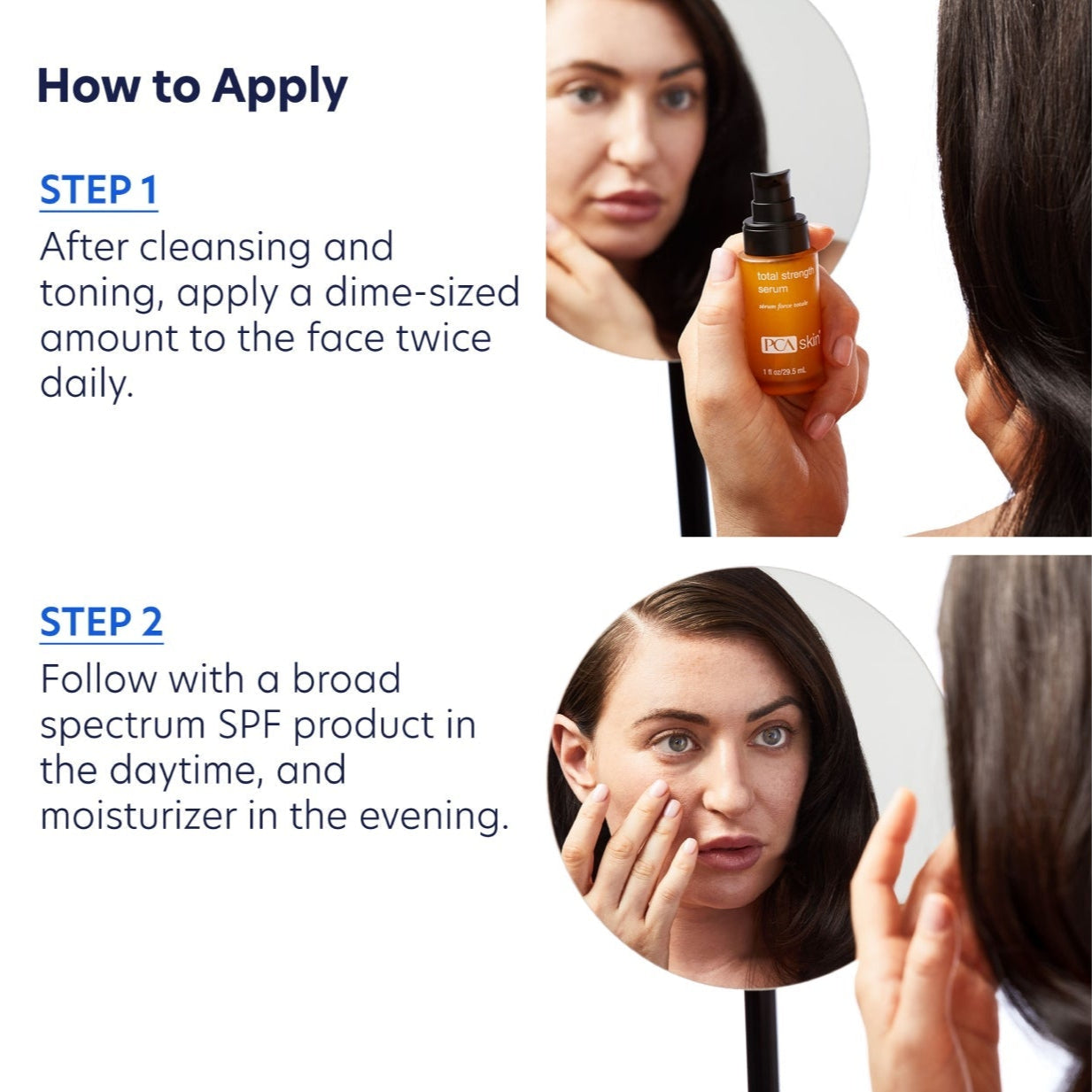 How to Apply

STEP 1

After cleansing and toning, apply a dime-sized amount to the face twice daily.

total strength serum

sérum force totale

PCA skin

1 fl oz/29.5 mL

STEP 2

Follow with a broad spectrum SPF product in the daytime, and moisturizer in the evening.